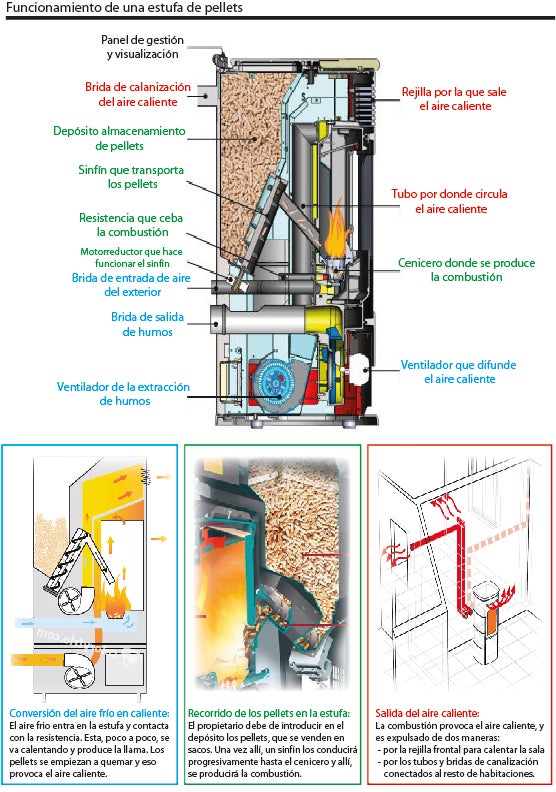 Funcionamiento de una estufa de pellets

Panel de gestión y visualización

Brida de calanización del aire caliente

Depósito almacenamiento de pellets

Sinfín que transporta los pellets

Resistencia que ceba la combustión

Motorreductor que hace funcionar el sinfín

Brida de entrada de aire del exterior

Brida de salida de humos

Ventilador de la extracción de humos

Rejilla por la que sale el aire caliente

Tubo por donde circula el aire caliente

Cenicero donde se produce la combustión

Ventilador que difunde el aire caliente

Conversión del aire frío en caliente:
El aire frío entra en la estufa y contacta con la resistencia. Esta, poco a poco, se va calentando y produce la llama. Los pellets se empiezan a quemar y eso provoca el aire caliente.

Recorrido de los pellets en la estufa:
El propietario debe de introducir en el depósito los pellets, que se venden en sacos. Una vez allí, un sinfín los conducirá progresivamente hasta el cenicero y allí, se producirá la combustión.

Salida del aire caliente:
La combustión provoca el aire caliente, y es expulsado de dos maneras:
- por la rejilla frontal para calentar la sala
- por los tubos y bridas de canalización conectados al resto de habitaciones.